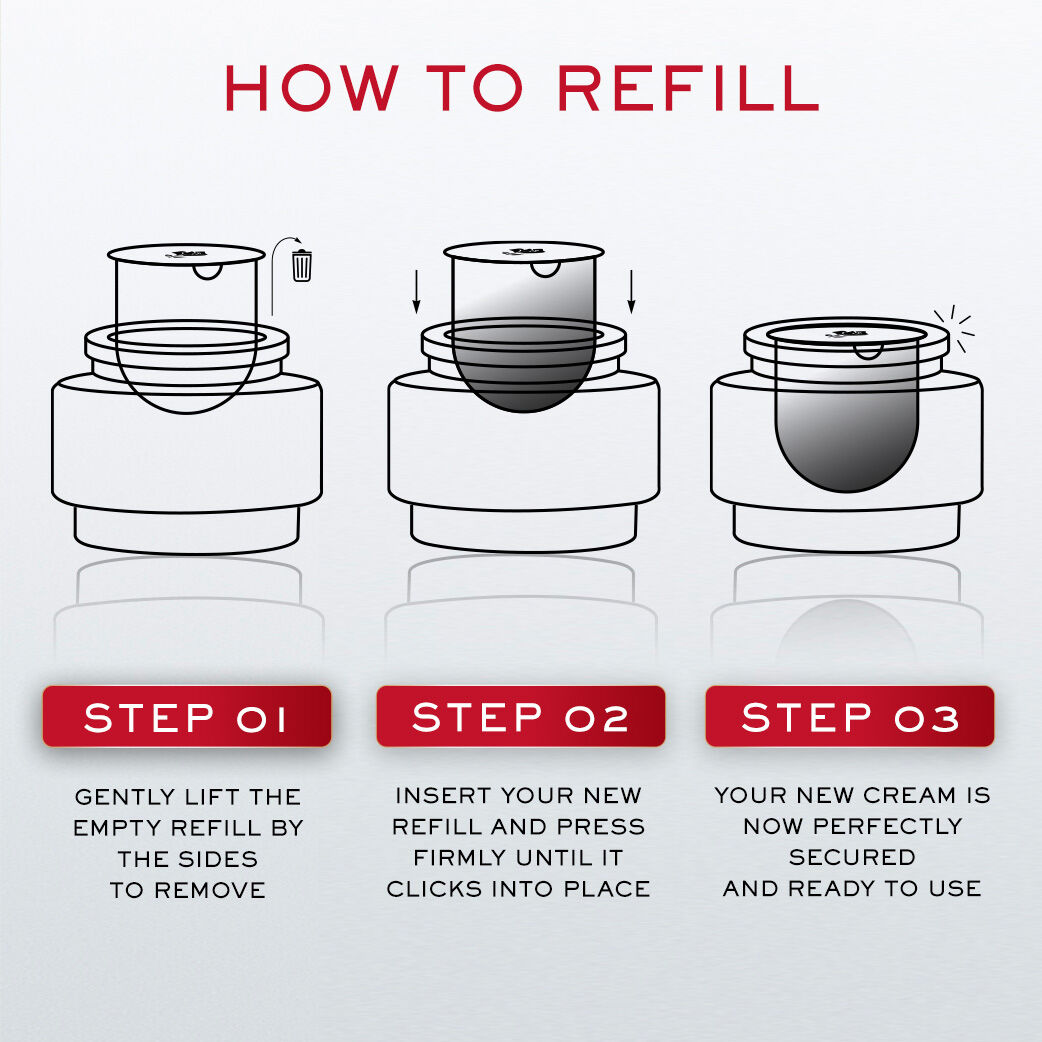 HOW TO REFILL

STEP 01

GENTLY LIFT THE EMPTY REFILL BY THE SIDES TO REMOVE

STEP 02

INSERT YOUR NEW REFILL AND PRESS FIRMLY UNTIL IT CLICKS INTO PLACE

STEP 03

YOUR NEW CREAM IS NOW PERFECTLY SECURED AND READY TO USE